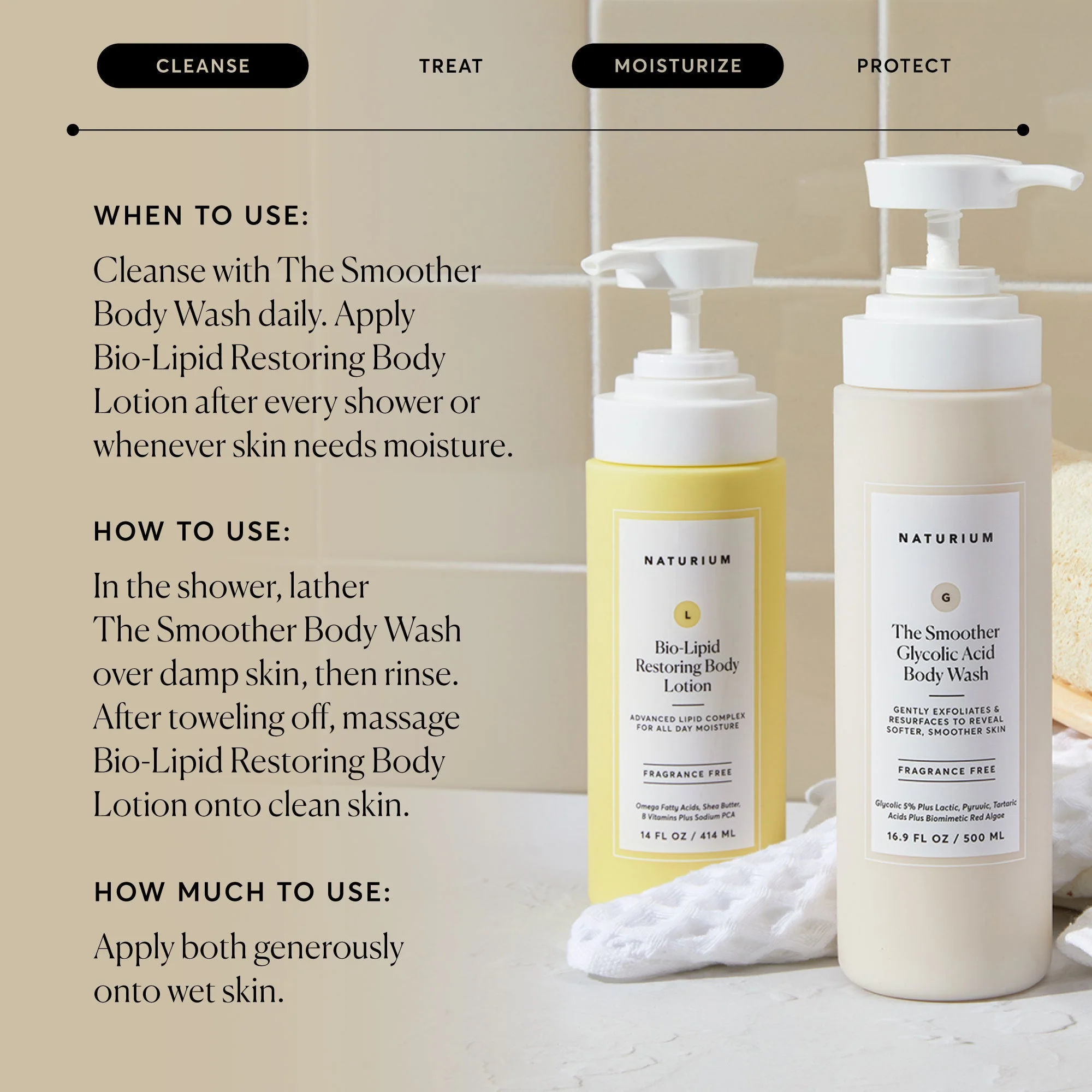 CLEANSE TREAT MOISTURIZE PROTECT

WHEN TO USE:

Cleanse with The Smoother Body Wash daily. Apply Bio-Lipid Restoring Body Lotion after every shower or whenever skin needs moisture.

HOW TO USE:

In the shower, lather The Smoother Body Wash over damp skin, then rinse. After toweling off, massage Bio-Lipid Restoring Body Lotion onto clean skin.

HOW MUCH TO USE:

Apply both generously onto wet skin.

NATURIUM

L

Bio-Lipid Restoring Body Lotion

ADVANCED LIPID COMPLEX FOR ALL DAY MOISTURE

FRAGRANCE FREE

Omega Fatty Acids, Shea Butter, B Vitamins Plus Sodium PCA

14 FL OZ / 414 ML

NATURIUM

G

The Smoother Glycolic Acid Body Wash

GENTLY EXFOLIATES & RESURFACES TO REVEAL SOFTER, SMOOTHER SKIN

FRAGRANCE FREE

Glycolic 5% Plus Lactic, Pyruvic, Tartaric Acids Plus Biomimetic Red Algae

16.9 FL OZ / 500 ML